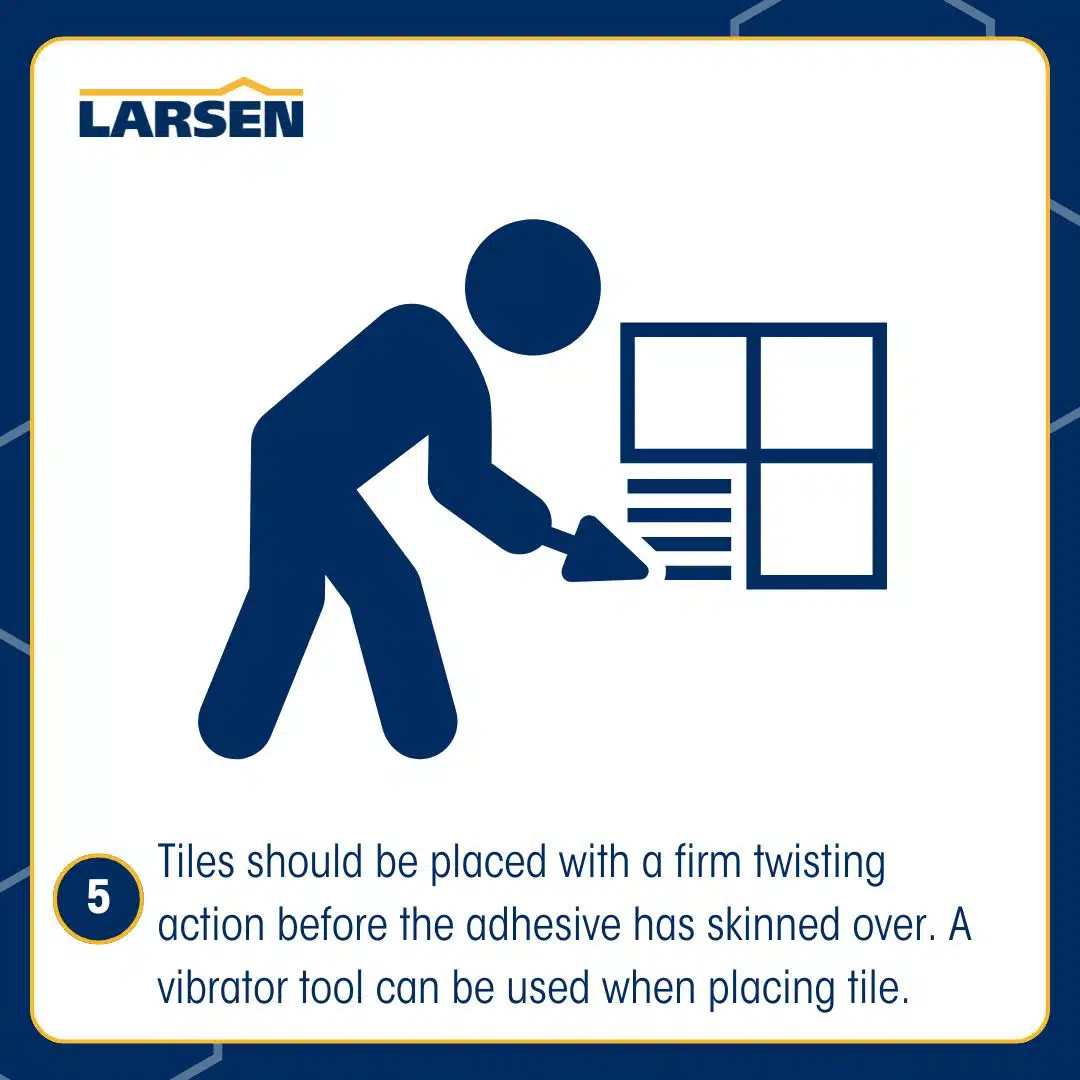 LARSEN

5

Tiles should be placed with a firm twisting action before the adhesive has skinned over. A vibrator tool can be used when placing tile.