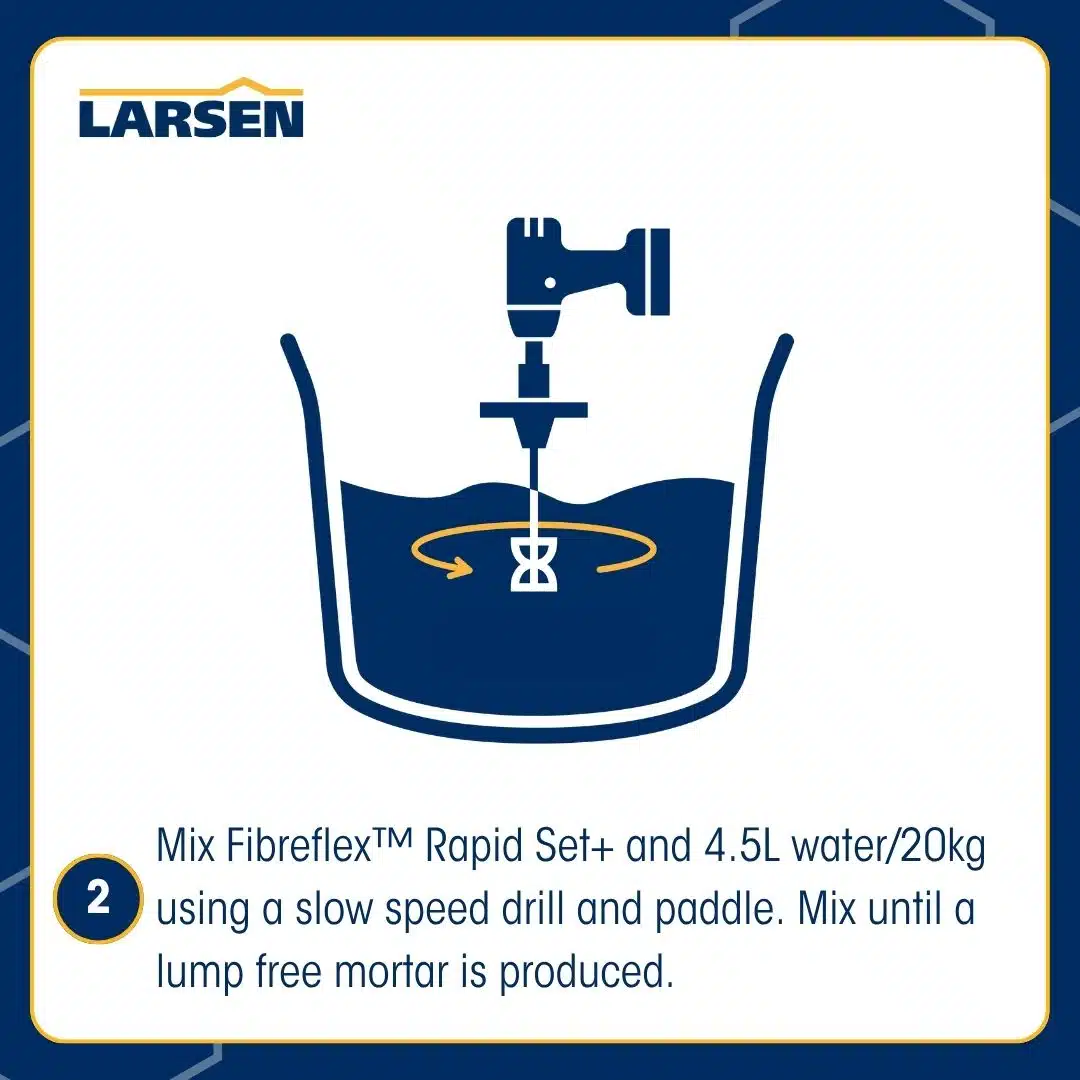 LARSEN

2

Mix Fibreflex™ Rapid Set+ and 4.5L water/20kg using a slow speed drill and paddle. Mix until a lump free mortar is produced.